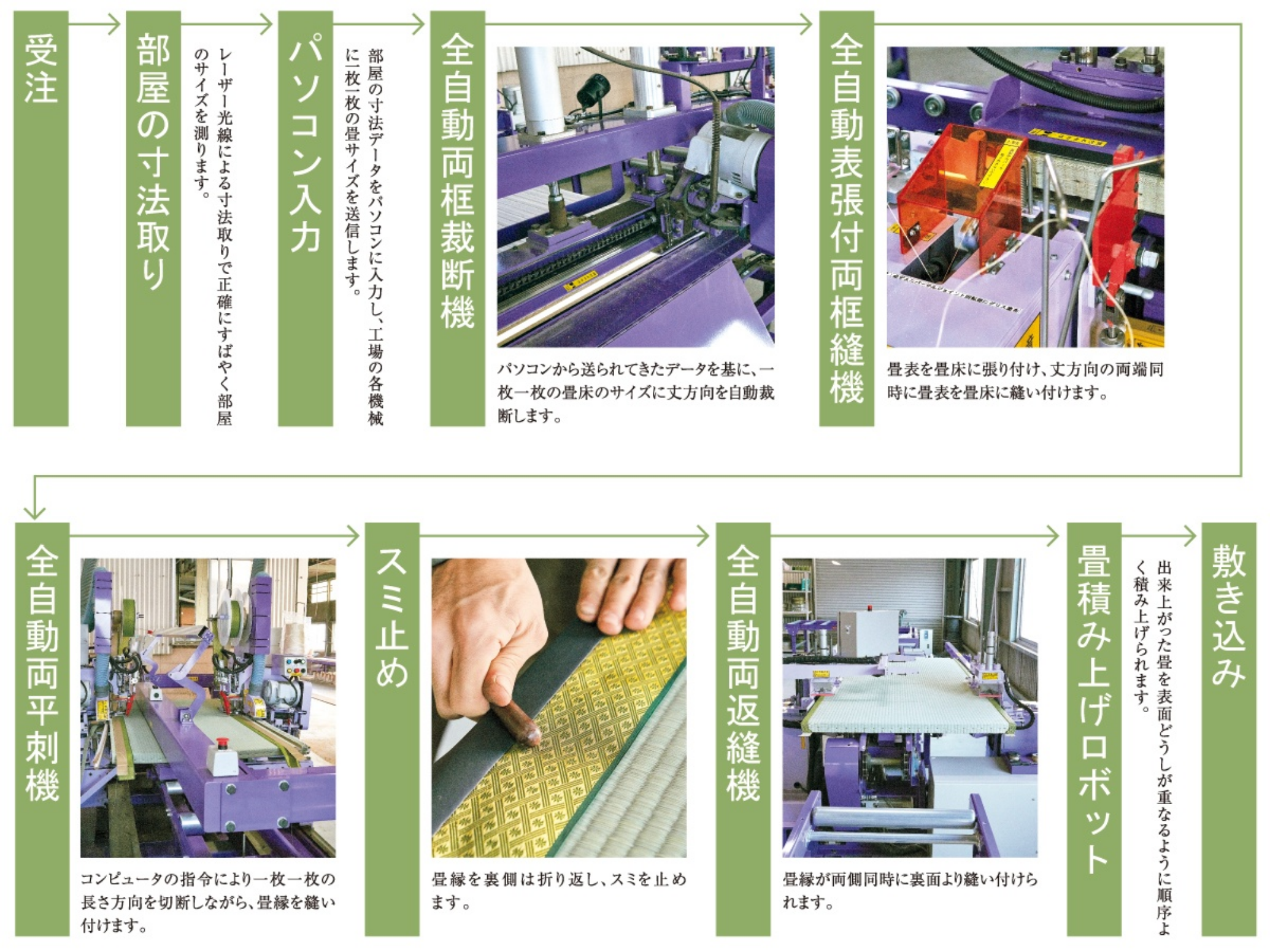 受注

部屋の寸法取り

レーザー光線による寸法取りで正確にすばやく部屋のサイズを測ります。

パソコン入力

部屋の寸法データをパソコンに入力し、工場の各機械に一枚一枚の畳サイズを送信します。

全自動両框裁断機

パソコンから送られてきたデータを基に、一枚一枚の畳床のサイズに丈方向を自動裁断します。

全自動表張付両框縫機

畳表を畳床に張り付け、丈方向の両端同時に畳表を畳床に縫い付けます。

全自動両平刺機

コンピュータの指令により一枚一枚の長さ方向を切断しながら、畳縁を縫い付けます。

スミ止め

畳縁を裏側は折り返し、スミを止めます。

全自動両返縫機

畳縁が両側同時に裏面より縫い付けられます。

畳積み上げロボット

出来上がった畳を表面どうしが重なるように順序よく積み上げられます。

敷き込み